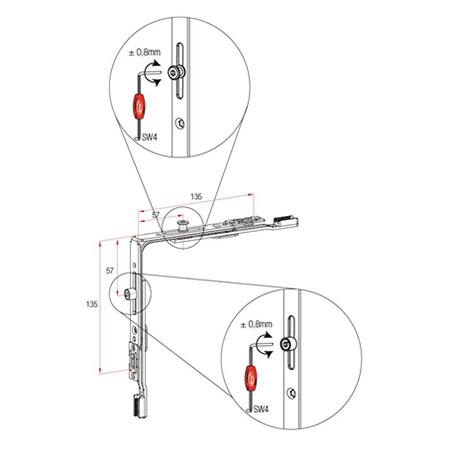 ± 0,8mm
SW4
135
57
57
135
± 0,8mm
SW4